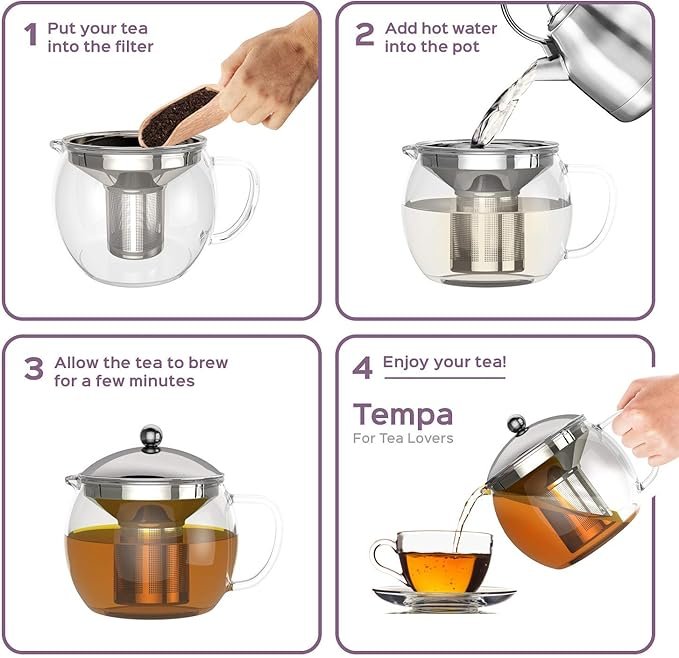 1 Put your tea into the filter

2 Add hot water into the pot

3 Allow the tea to brew for a few minutes

4 Enjoy your tea!

Tempa
For Tea Lovers